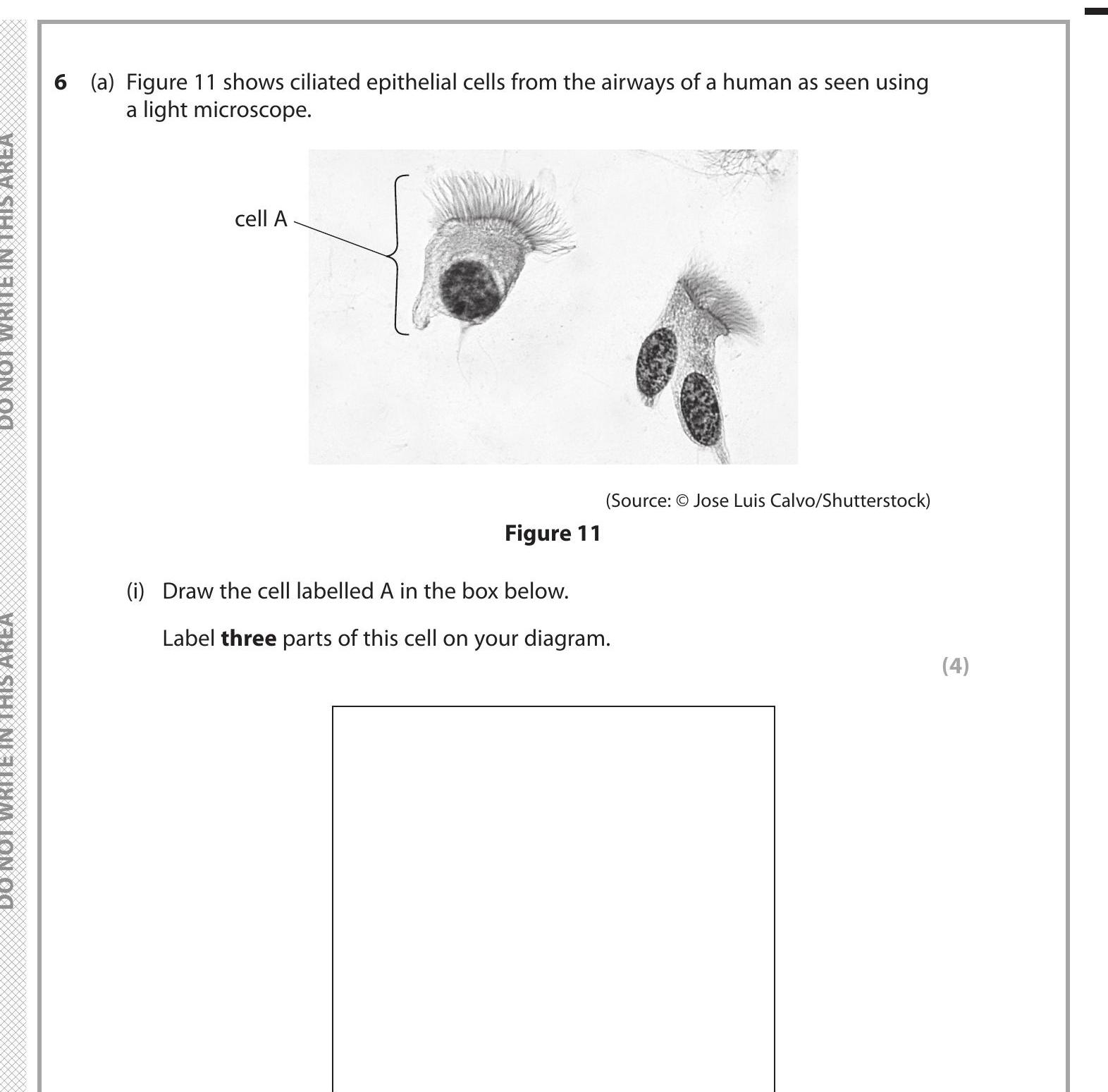 DO NOT WRITE IN THIS AREA

DO NOT WRITE IN THIS AREA

6 (a) Figure 11 shows ciliated epithelial cells from the airways of a human as seen using a light microscope.

cell A

(Source: © Jose Luis Calvo/Shutterstock)

**Figure 11**

(i) Draw the cell labelled A in the box below.

Label **three** parts of this cell on your diagram.

(4)