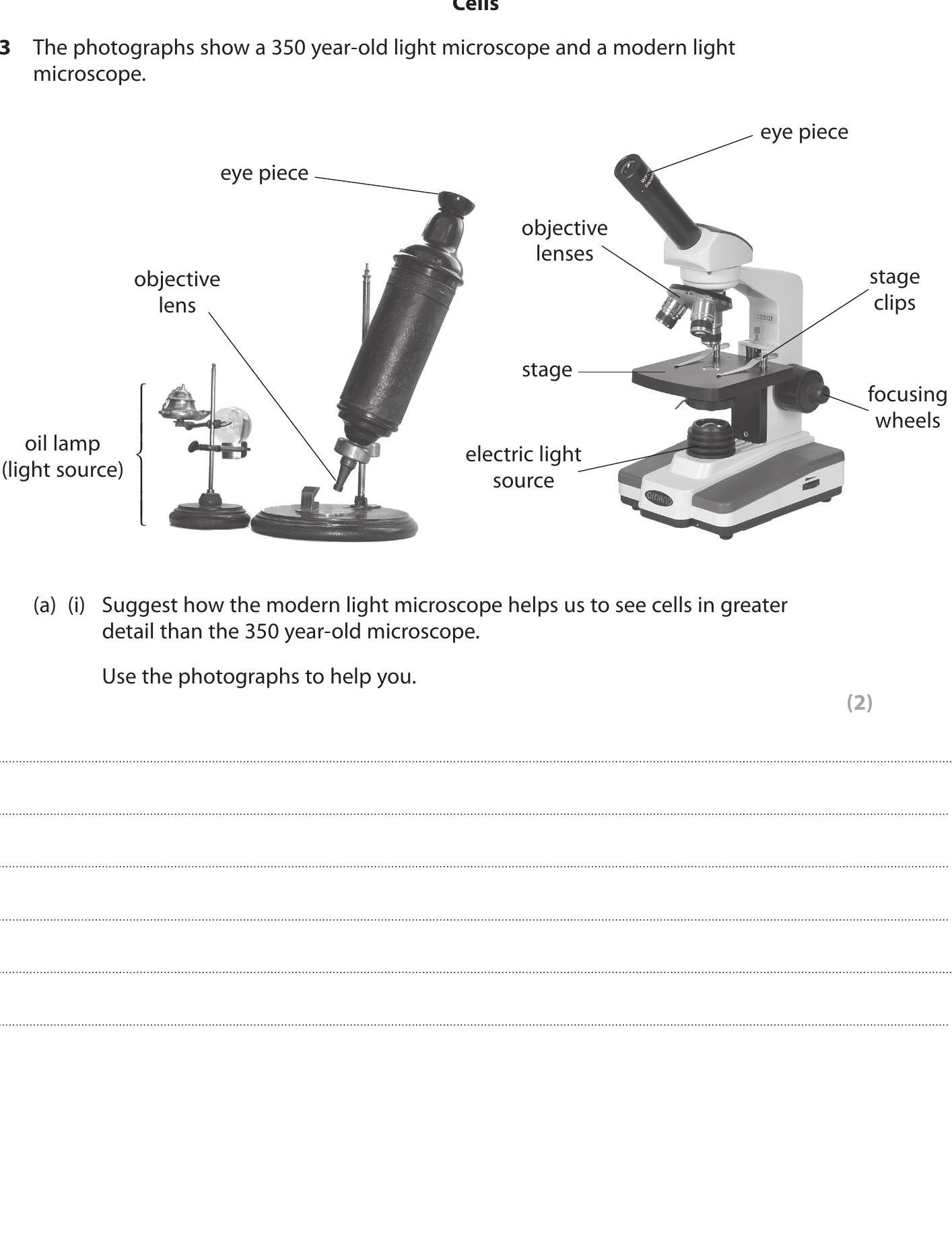 Cells

3 The photographs show a 350 year-old light microscope and a modern light microscope.

eye piece

objective lens

oil lamp (light source)

eye piece

objective lenses

stage clips

stage

focusing wheels

electric light source

OMANO

(a) (i) Suggest how the modern light microscope helps us to see cells in greater detail than the 350 year-old microscope.

Use the photographs to help you.

(2)