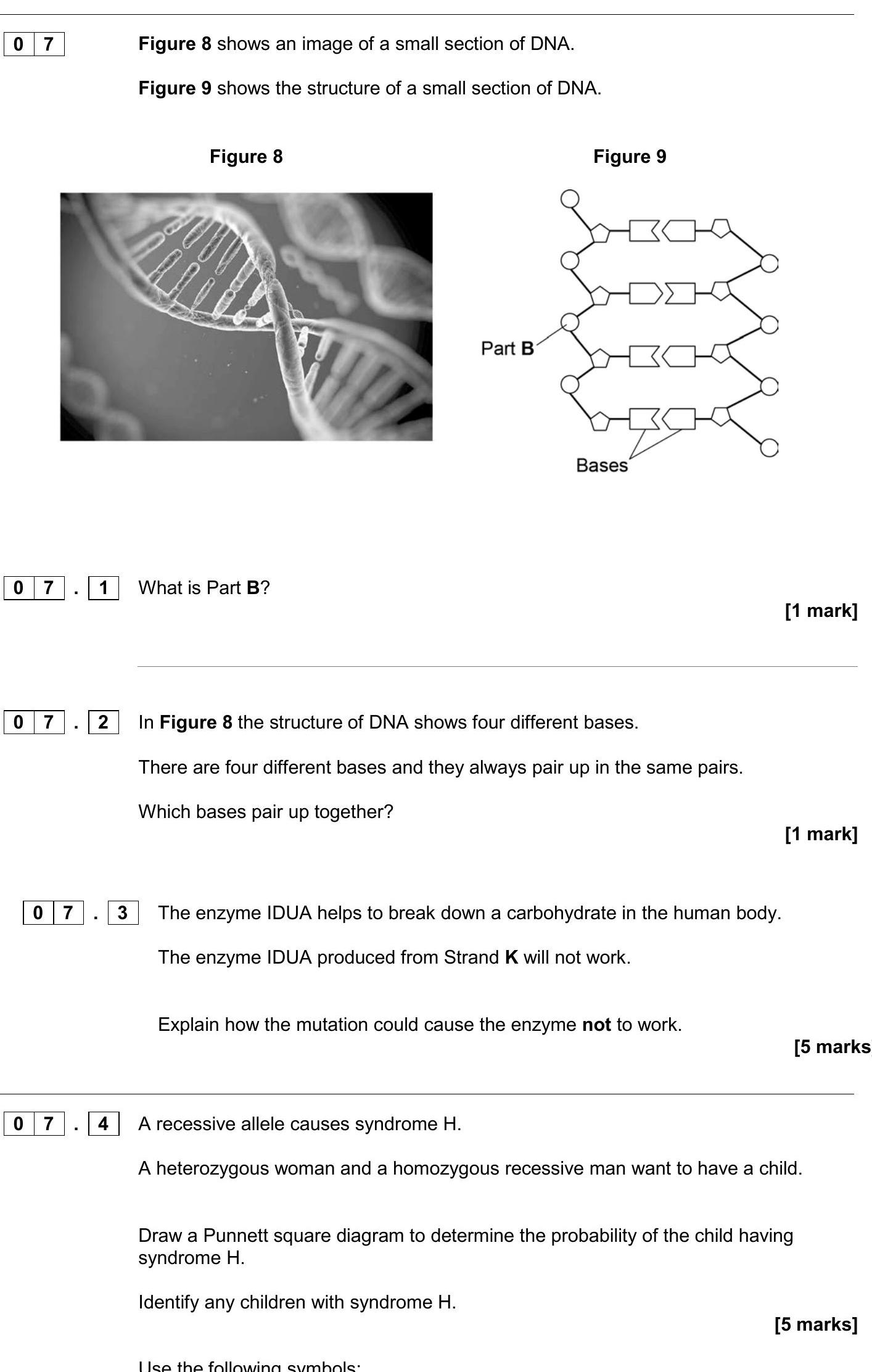 0 7 Figure 8 shows an image of a small section of DNA.

Figure 9 shows the structure of a small section of DNA.

Figure 8

Figure 9

Part B

Bases

0 7 . 1 What is Part B?

[1 mark]

0 7 . 2 In Figure 8 the structure of DNA shows four different bases.

There are four different bases and they always pair up in the same pairs.

Which bases pair up together?

[1 mark]

0 7 . 3 The enzyme IDUA helps to break down a carbohydrate in the human body.

The enzyme IDUA produced from Strand K will not work.

Explain how the mutation could cause the enzyme not to work.

[5 marks

0 7 . 4 A recessive allele causes syndrome H.

A heterozygous woman and a homozygous recessive man want to have a child.

Draw a Punnett square diagram to determine the probability of the child having syndrome H.

Identify any children with syndrome H.

[5 marks]

Use the following symbols: