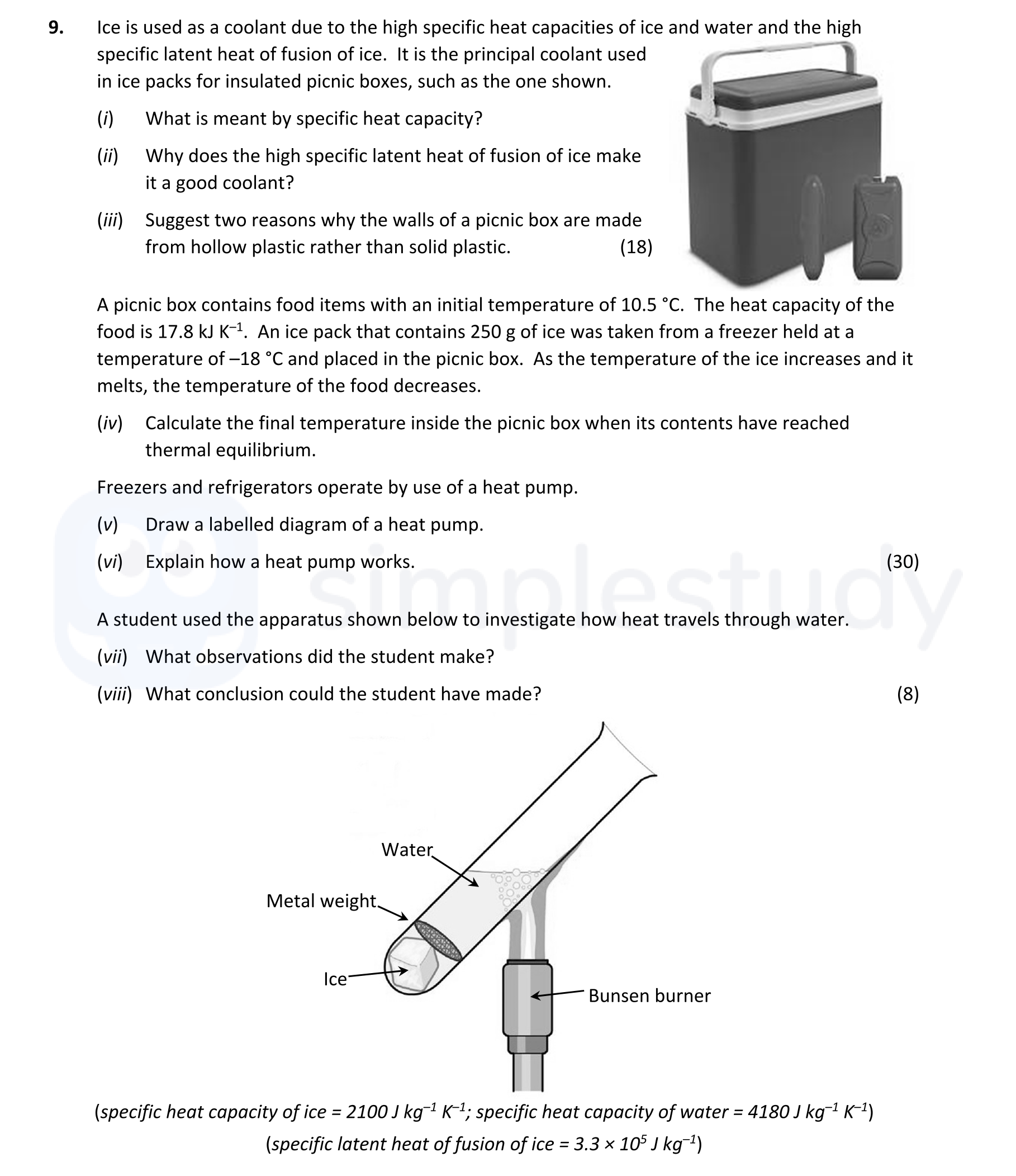 9. Ice is used as a coolant due to the high specific heat capacities of ice and water and the high specific latent heat of fusion of ice. It is the principal coolant used in ice packs for insulated picnic boxes, such as the one shown.

(i) What is meant by specific heat capacity?

(ii) Why does the high specific latent heat of fusion of ice make it a good coolant?

(iii) Suggest two reasons why the walls of a picnic box are made from hollow plastic rather than solid plastic. (18)

A picnic box contains food items with an initial temperature of 10.5 °C. The heat capacity of the food is 17.8 kJ $K^{-1}$. An ice pack that contains 250 g of ice was taken from a freezer held at a temperature of –18 °C and placed in the picnic box. As the temperature of the ice increases and it melts, the temperature of the food decreases.

(iv) Calculate the final temperature inside the picnic box when its contents have reached thermal equilibrium.

Freezers and refrigerators operate by use of a heat pump.

(v) Draw a labelled diagram of a heat pump.

(vi) Explain how a heat pump works. (30)

simplestudy

A student used the apparatus shown below to investigate how heat travels through water.

(vii) What observations did the student make?

(viii) What conclusion could the student have made? (8)

Water

Metal weight

Ice

Bunsen burner

(specific heat capacity of ice = 2100 J $kg^{-1}$ $K^{-1}$; specific heat capacity of water = 4180 J $kg^{-1}$ $K^{-1}$)

(specific latent heat of fusion of ice = $3.3 \times 10^5$ J $kg^{-1}$)