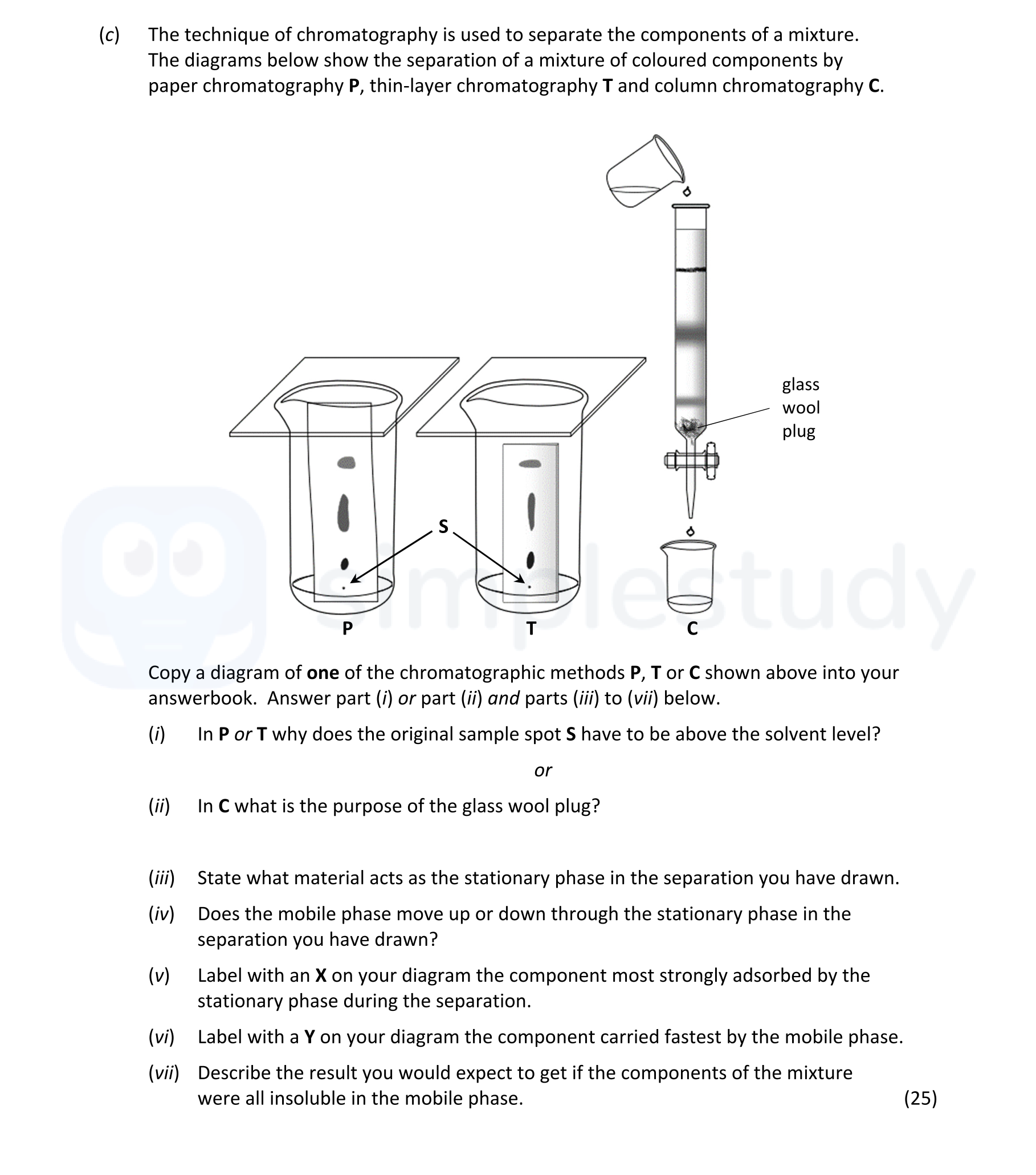 (c) The technique of chromatography is used to separate the components of a mixture. The diagrams below show the separation of a mixture of coloured components by paper chromatography P, thin-layer chromatography T and column chromatography C.

glass wool plug

S

P T C

simplestudy

Copy a diagram of one of the chromatographic methods P, T or C shown above into your answerbook. Answer part (i) or part (ii) and parts (iii) to (vii) below.

(i) In P or T why does the original sample spot S have to be above the solvent level?

or

(ii) In C what is the purpose of the glass wool plug?

(iii) State what material acts as the stationary phase in the separation you have drawn.

(iv) Does the mobile phase move up or down through the stationary phase in the separation you have drawn?

(v) Label with an X on your diagram the component most strongly adsorbed by the stationary phase during the separation.

(vi) Label with a Y on your diagram the component carried fastest by the mobile phase.

(vii) Describe the result you would expect to get if the components of the mixture were all insoluble in the mobile phase. (25)