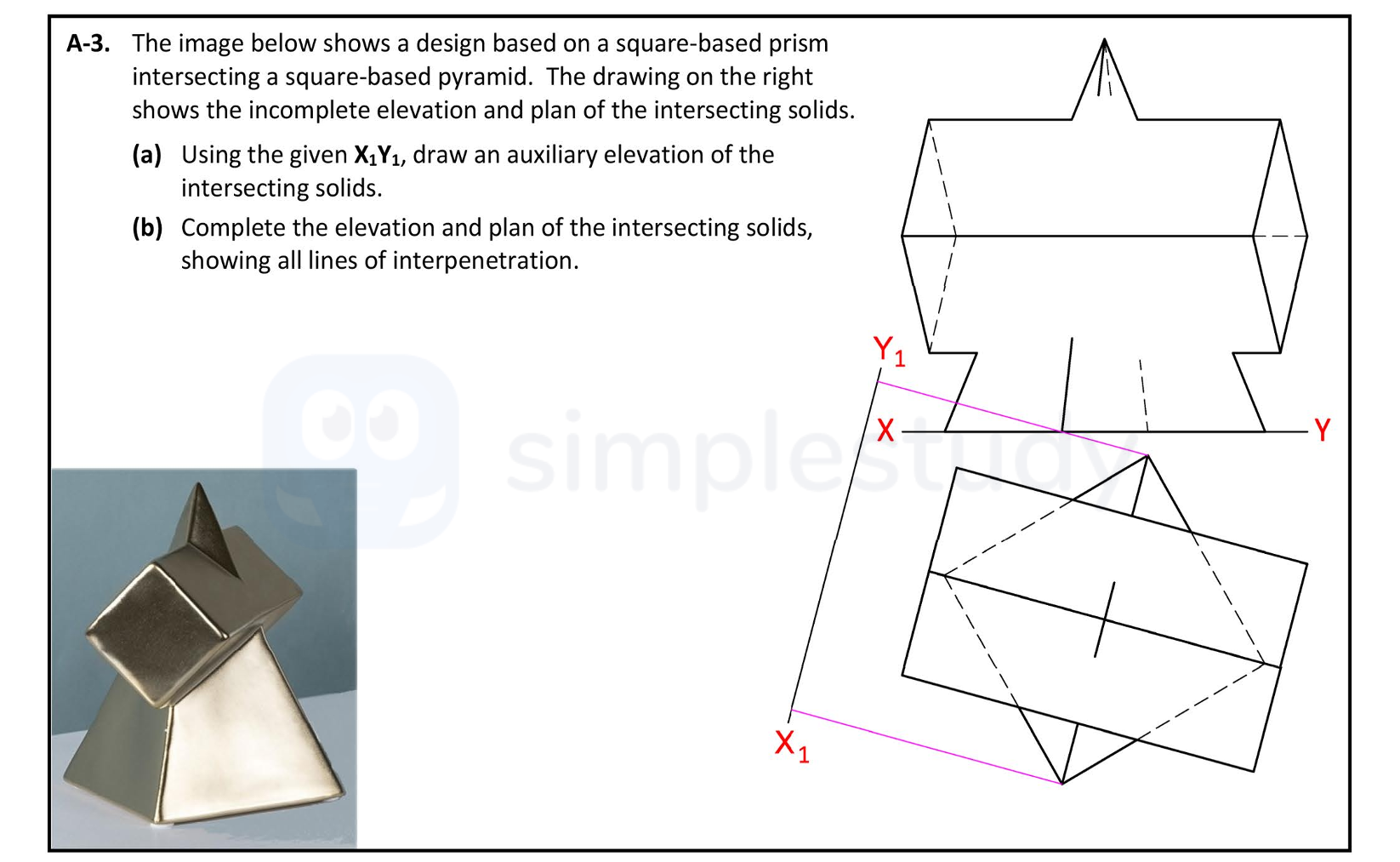 A-3. The image below shows a design based on a square-based prism intersecting a square-based pyramid. The drawing on the right shows the incomplete elevation and plan of the intersecting solids.

(a) Using the given $X_1Y_1$, draw an auxiliary elevation of the intersecting solids.

(b) Complete the elevation and plan of the intersecting solids, showing all lines of interpenetration.

simplestudy

$Y_1$

X

Y

$X_1$