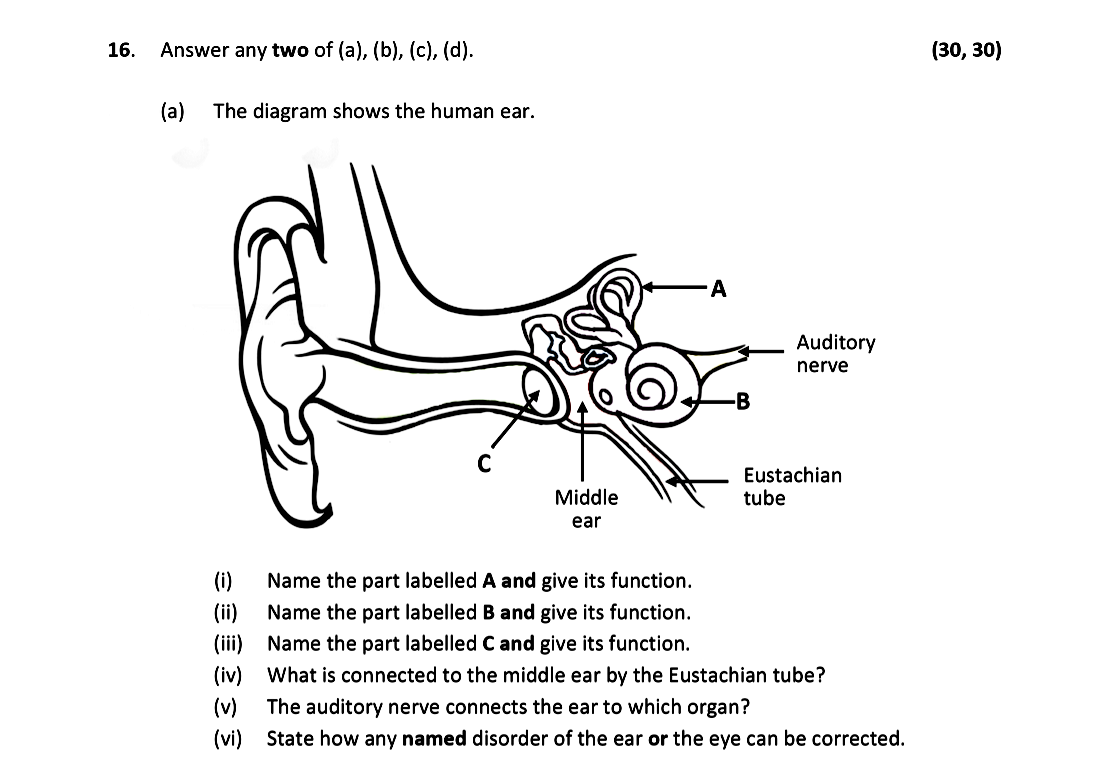 16. Answer any two of (a), (b), (c), (d). (30, 30)

(a) The diagram shows the human ear.

A

Auditory nerve

B

C

Middle ear

Eustachian tube

(i) Name the part labelled A and give its function.
(ii) Name the part labelled B and give its function.
(iii) Name the part labelled C and give its function.
(iv) What is connected to the middle ear by the Eustachian tube?
(v) The auditory nerve connects the ear to which organ?
(vi) State how any named disorder of the ear or the eye can be corrected.