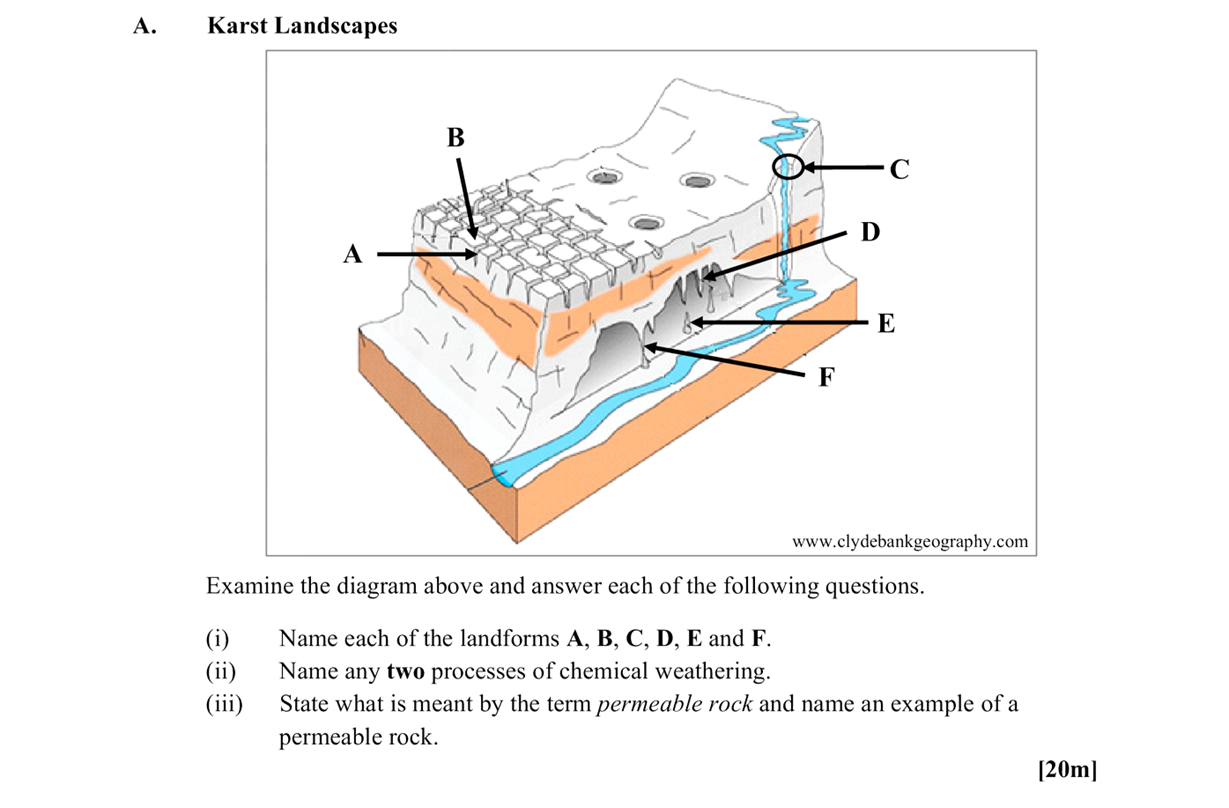 A. Karst Landscapes

B

C

D

A

E

F

www.clydebankgeography.com

Examine the diagram above and answer each of the following questions.

(i) Name each of the landforms A, B, C, D, E and F.
(ii) Name any two processes of chemical weathering.
(iii) State what is meant by the term permeable rock and name an example of a permeable rock.

[20m]