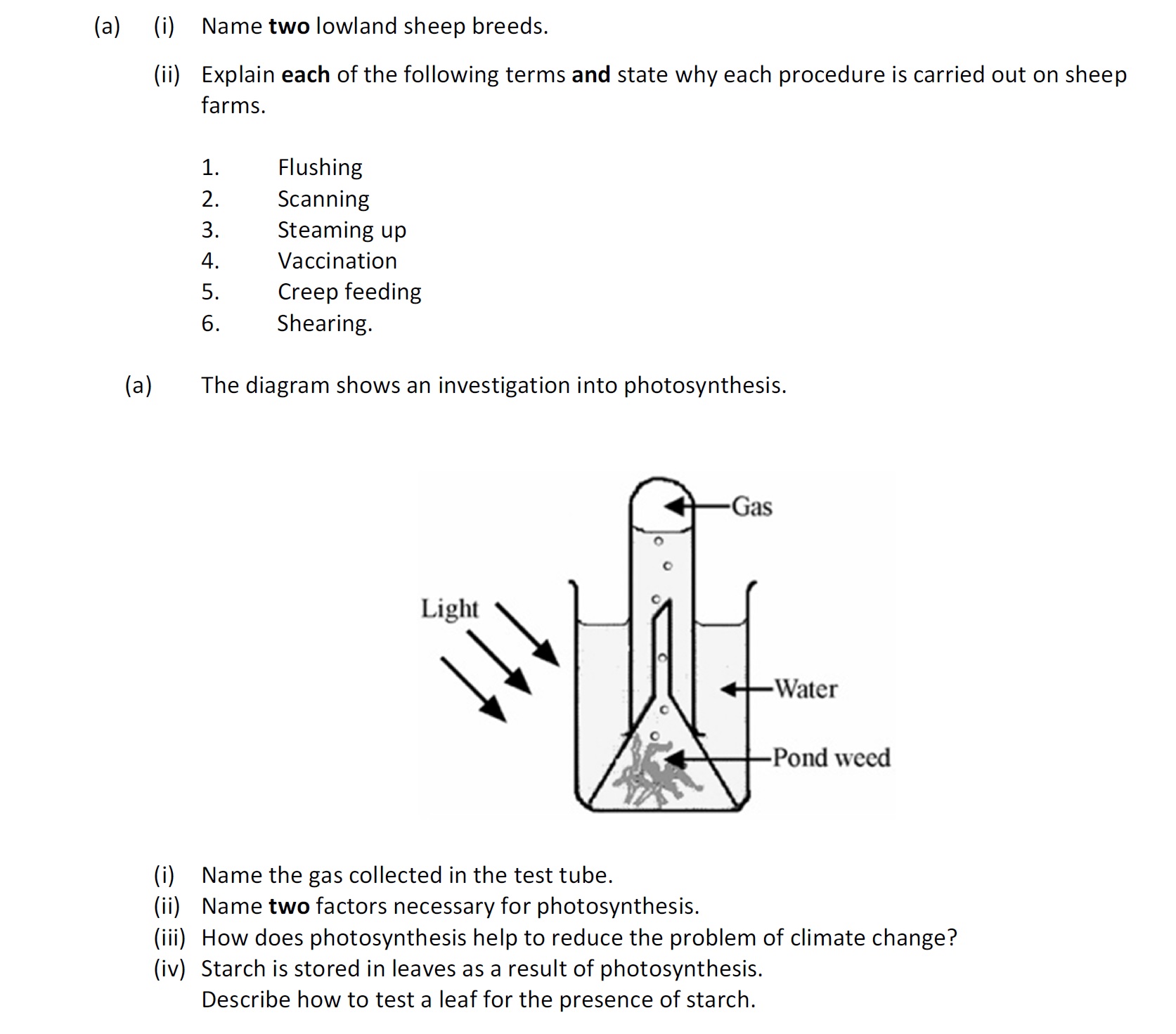 (a) (i) Name two lowland sheep breeds.

(ii) Explain each of the following terms and state why each procedure is carried out on sheep farms.

1. Flushing
2. Scanning
3. Steaming up
4. Vaccination
5. Creep feeding
6. Shearing.

(a) The diagram shows an investigation into photosynthesis.

Gas

Light

Water

Pond weed

(i) Name the gas collected in the test tube.
(ii) Name two factors necessary for photosynthesis.
(iii) How does photosynthesis help to reduce the problem of climate change?
(iv) Starch is stored in leaves as a result of photosynthesis.
Describe how to test a leaf for the presence of starch.